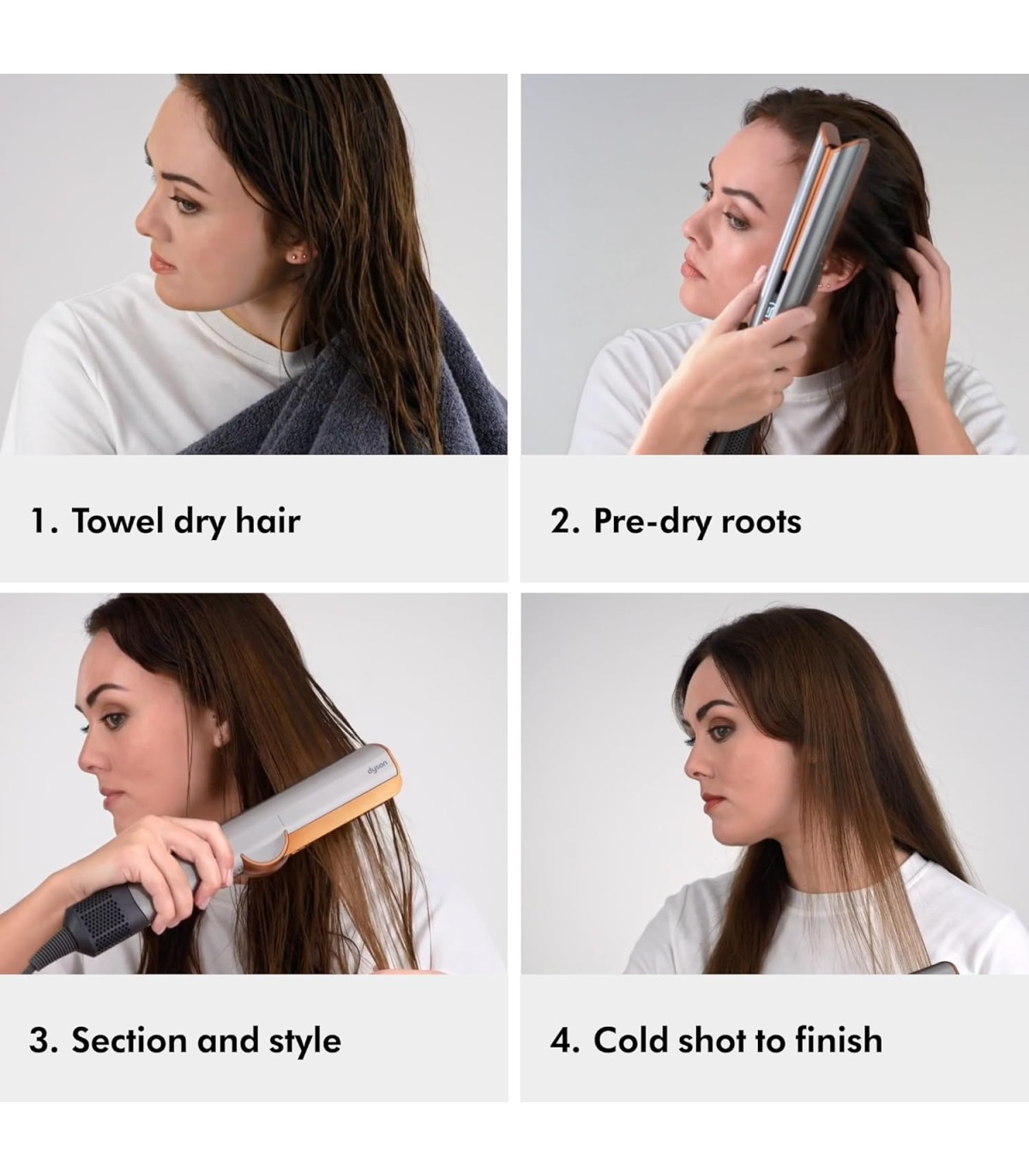 1. Towel dry hair

2. Pre-dry roots

dyson

3. Section and style

4. Cold shot to finish